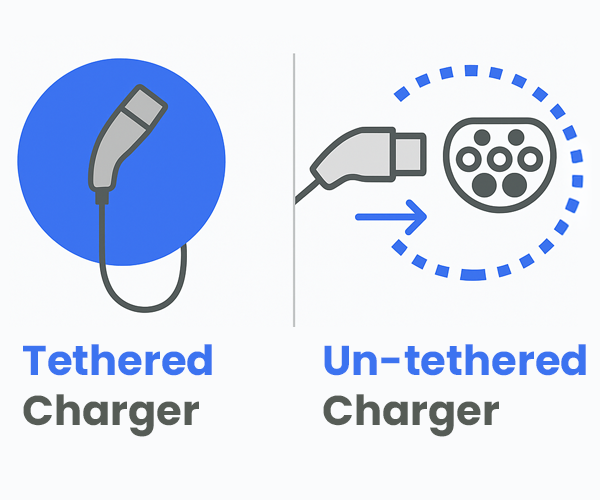 Tethered
Charger

Un-tethered
Charger